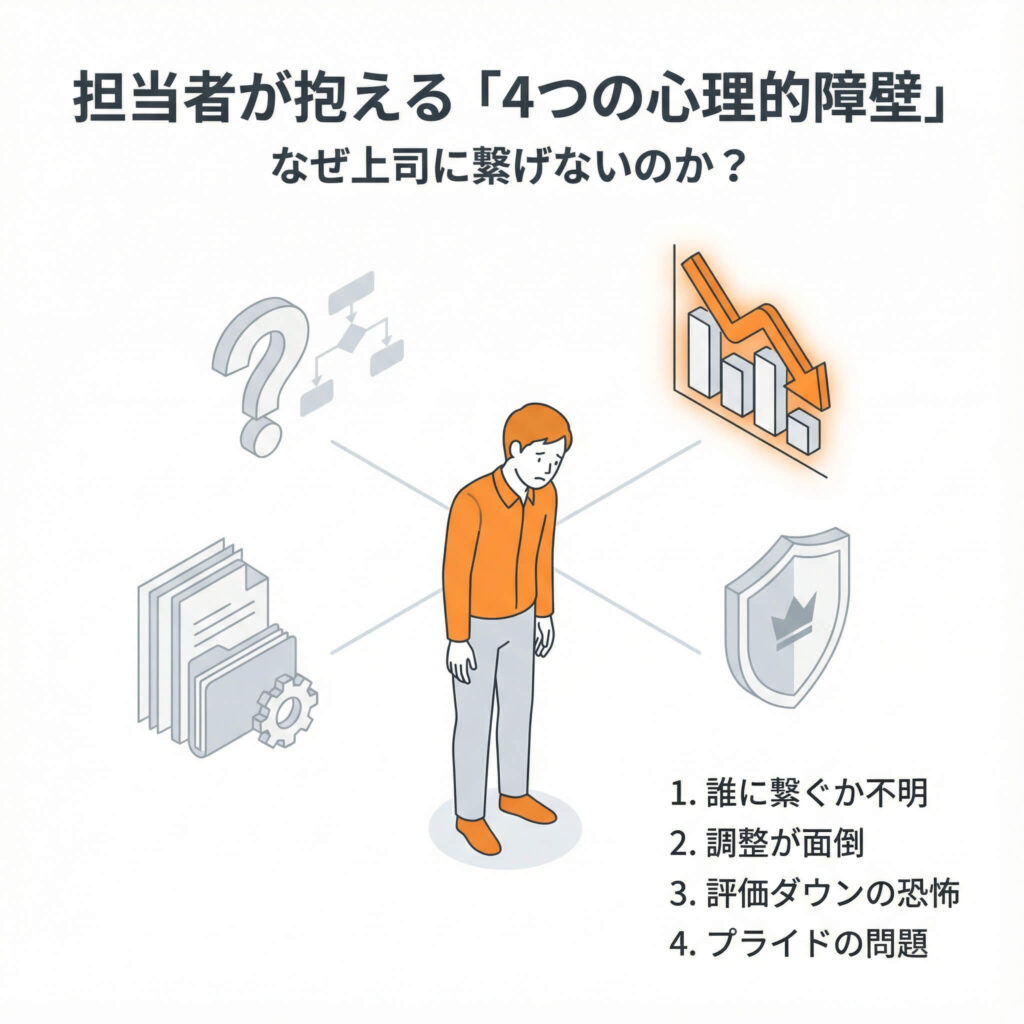 担当者が抱える「4つの心理的障壁」

なぜ上司に繋げないのか？

1. 誰に繋ぐか不明
2. 調整が面倒
3. 評価ダウンの恐怖
4. プライドの問題